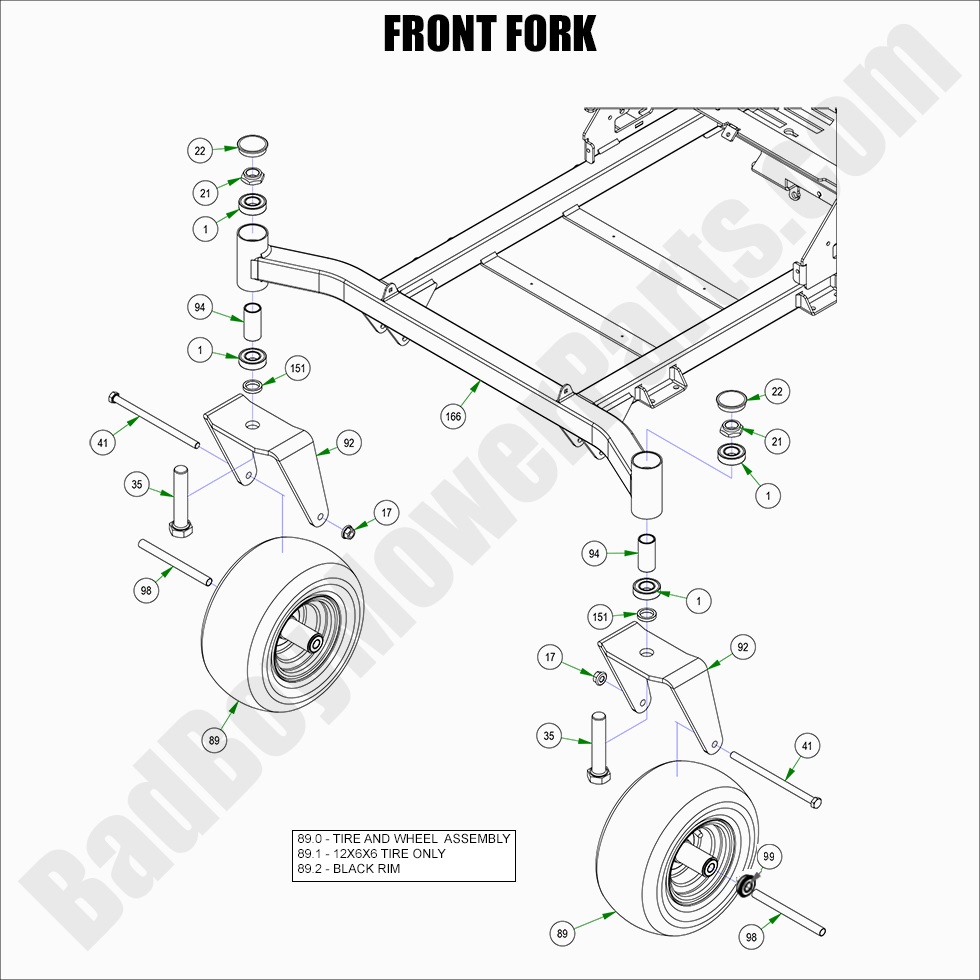 FRONT FORK

22
21
1
94
1
151
41
92
35
17
98
89
166
22
21
1
94
1
151
17
92
35
41
99
89
98

89.0 - TIRE AND WHEEL ASSEMBLY
89.1 - 12X6X6 TIRE ONLY
89.2 - BLACK RIM

BadBoyMowerParts.com